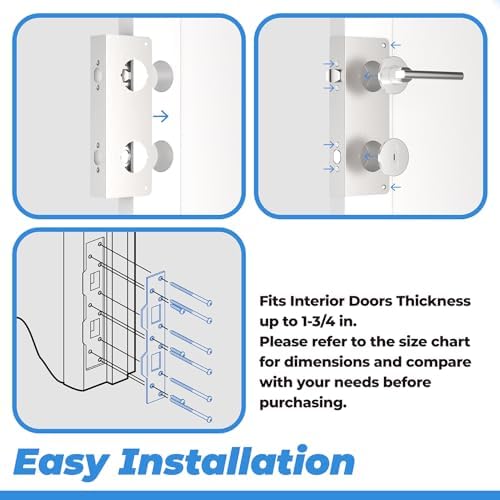 Fits Interior Doors Thickness up to 1-3/4 in.
Please refer to the size chart for dimensions and compare with your needs before purchasing.

Easy Installation